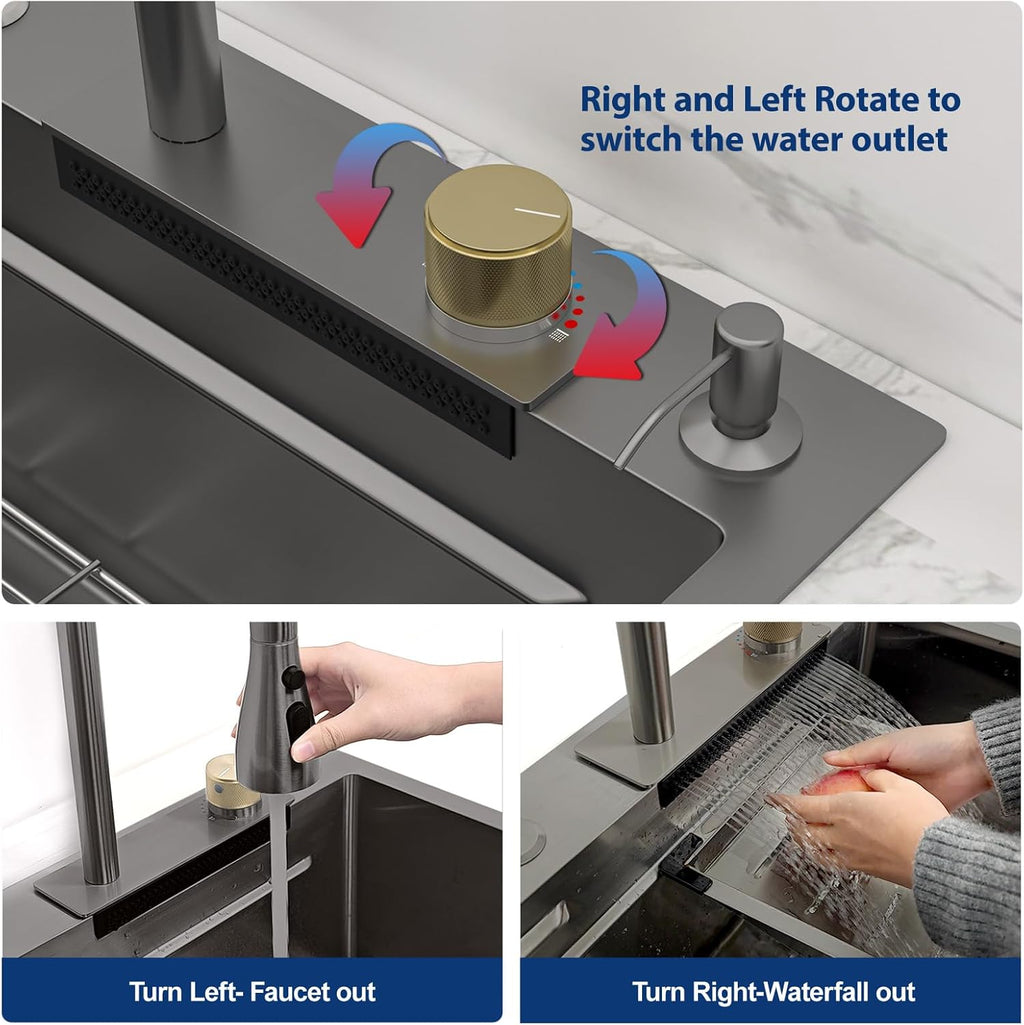 Right and Left Rotate to switch the water outlet

Turn Left- Faucet out

Turn Right-Waterfall out